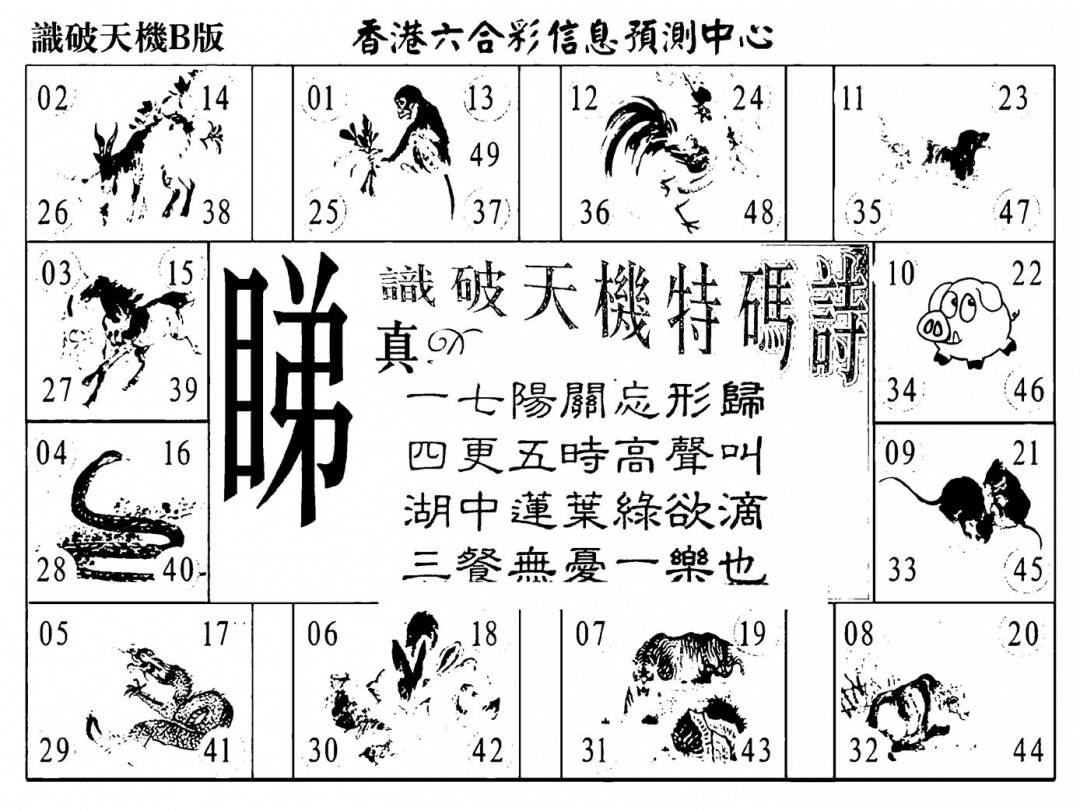 識破天機B版

香港六合彩信息預測中心

02 14 26 38

01 13 49 25 37

12 24 36 48

11 23 35 47

03 15 27 39

睇

識破天機特碼詩

真

一七陽關忘形歸
四更五時高聲叫
湖中蓮葉綠欲滴
三餐無憂一樂也

10 22 34 46

04 16 28 40

09 21 33 45

05 17 29 41

06 18 30 42

07 19 31 43

08 20 32 44